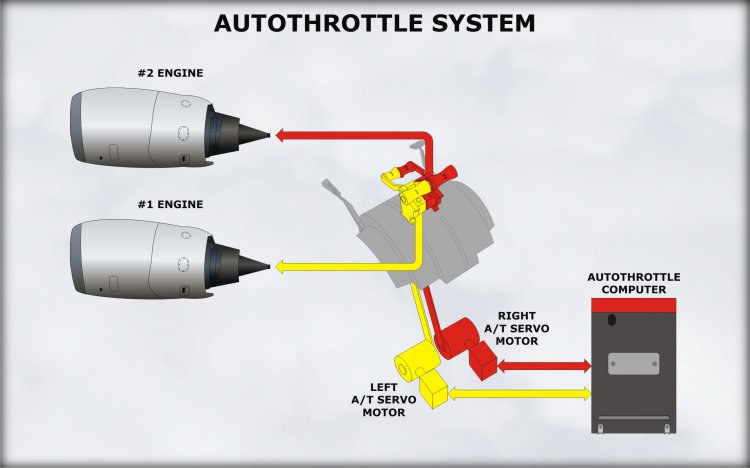 AUTOTHROTTLE SYSTEM

#2 ENGINE

#1 ENGINE

AUTOTHROTTLE COMPUTER

RIGHT A/T SERVO MOTOR

LEFT A/T SERVO MOTOR